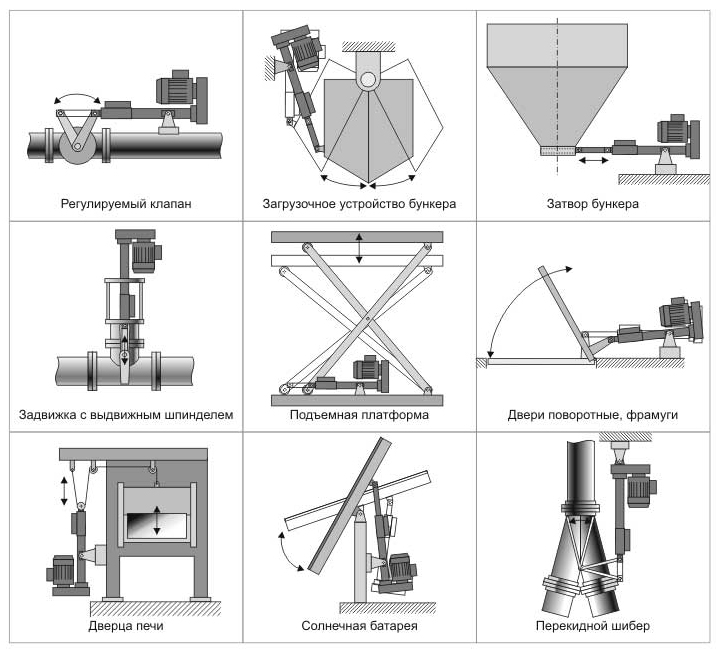 Регулируемый клапан

Загрузочное устройство бункера

Затвор бункера

Задвижка с выдвижным шпинделем

Подъемная платформа

Двери поворотные, фрамуги

Дверца печи

Солнечная батарея

Перекидной шибер